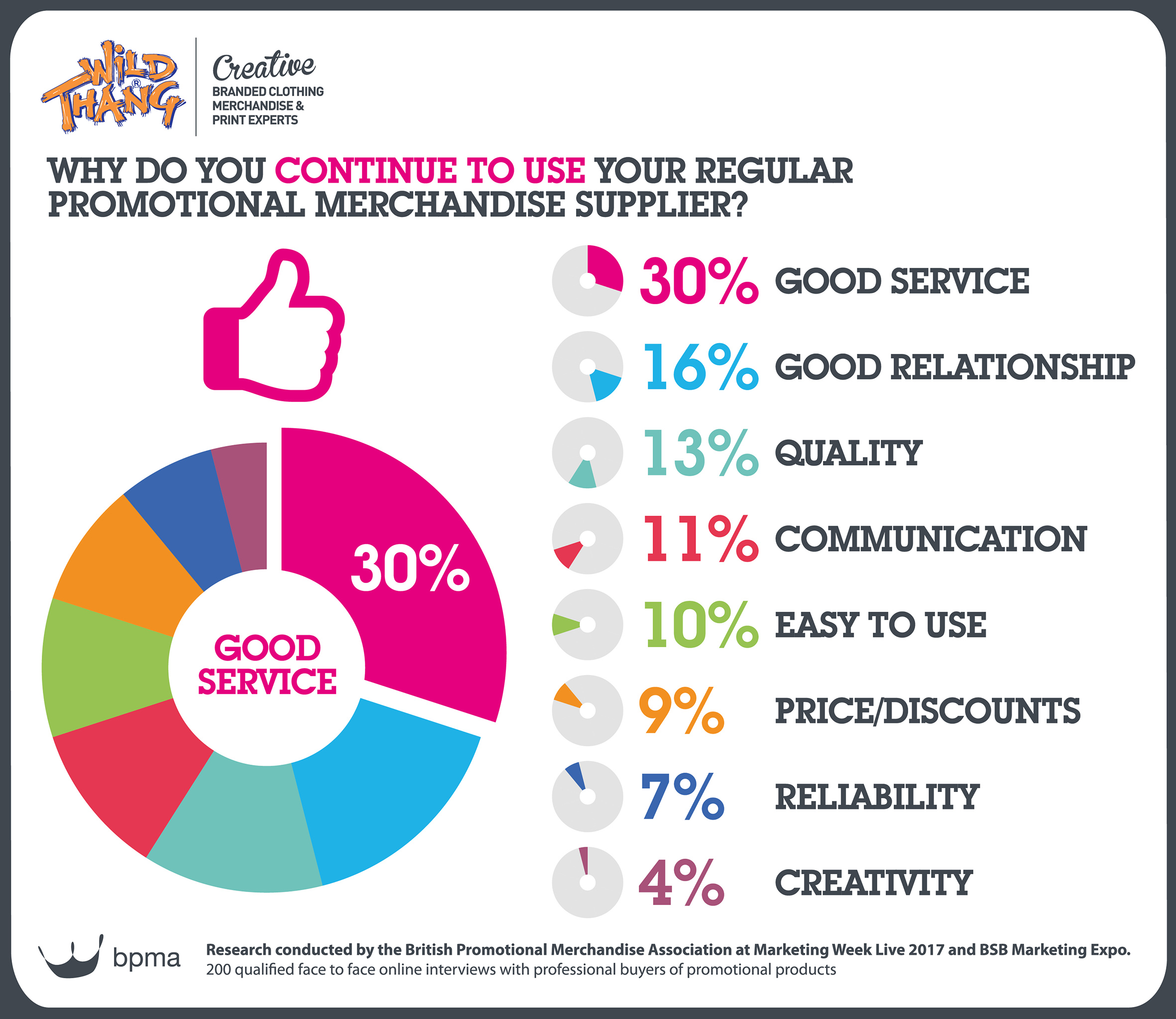 WILD THANG®

Creative
BRANDED CLOTHING
MERCHANDISE &
PRINT EXPERTS

WHY DO YOU CONTINUE TO USE YOUR REGULAR PROMOTIONAL MERCHANDISE SUPPLIER?

30%
GOOD SERVICE

30% GOOD SERVICE
16% GOOD RELATIONSHIP
13% QUALITY
11% COMMUNICATION
10% EASY TO USE
9% PRICE/DISCOUNTS
7% RELIABILITY
4% CREATIVITY

bpma

Research conducted by the British Promotional Merchandise Association at Marketing Week Live 2017 and BSB Marketing Expo.
200 qualified face to face online interviews with professional buyers of promotional products